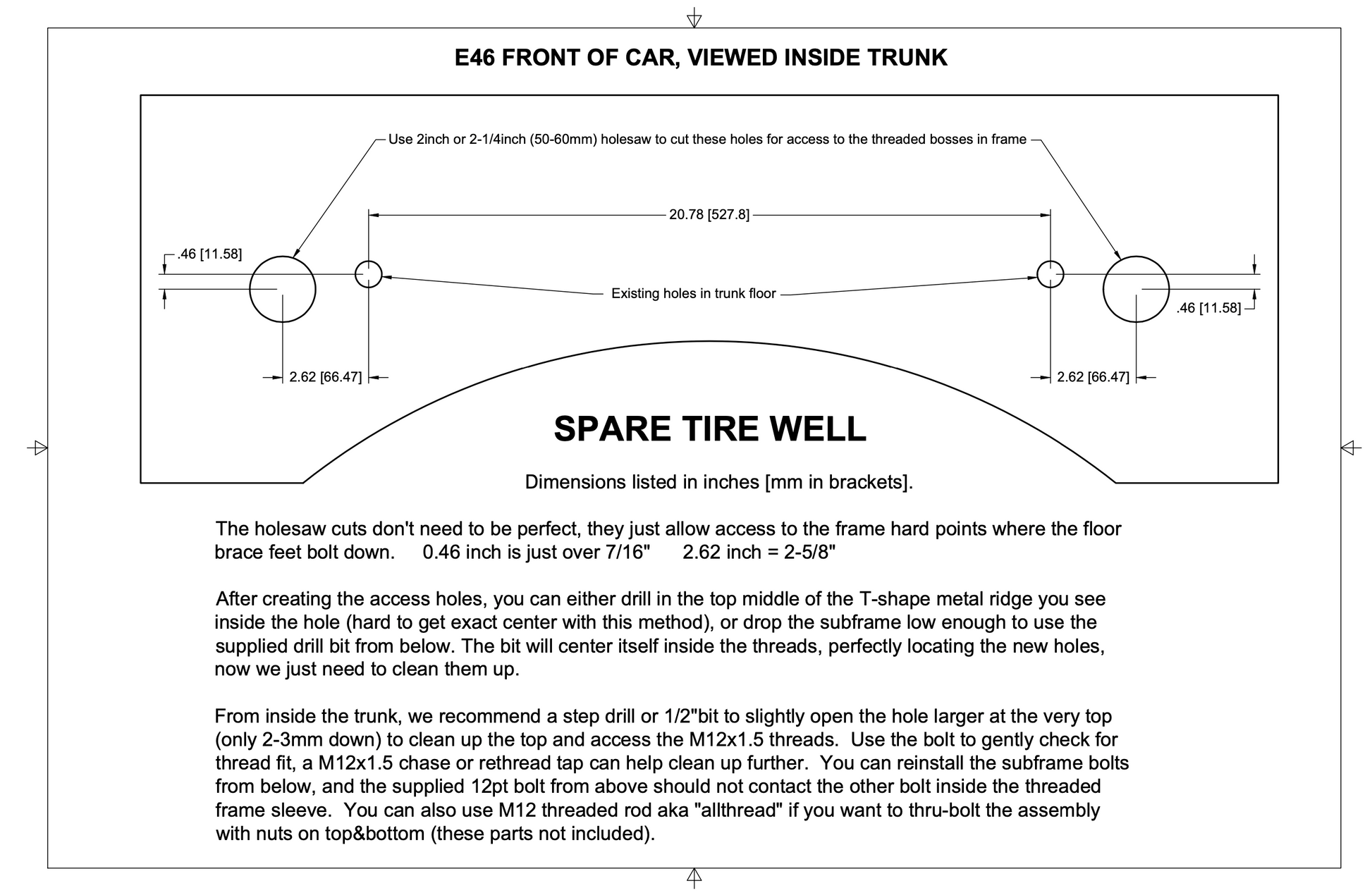 E46 FRONT OF CAR, VIEWED INSIDE TRUNK

Use 2inch or 2-1/4inch (50-60mm) holesaw to cut these holes for access to the threaded bosses in frame

20.78 [527.8]

.46 [11.58]

Existing holes in trunk floor

.46 [11.58]

2.62 [66.47]

2.62 [66.47]

SPARE TIRE WELL

Dimensions listed in inches [mm in brackets].

The holesaw cuts don't need to be perfect, they just allow access to the frame hard points where the floor brace feet bolt down. 0.46 inch is just over 7/16" 2.62 inch = 2-5/8"

After creating the access holes, you can either drill in the top middle of the T-shape metal ridge you see inside the hole (hard to get exact center with this method), or drop the subframe low enough to use the supplied drill bit from below. The bit will center itself inside the threads, perfectly locating the new holes, now we just need to clean them up.

From inside the trunk, we recommend a step drill or 1/2"bit to slightly open the hole larger at the very top (only 2-3mm down) to clean up the top and access the M12x1.5 threads. Use the bolt to gently check for thread fit, a M12x1.5 chase or rethread tap can help clean up further. You can reinstall the subframe bolts from below, and the supplied 12pt bolt from above should not contact the other bolt inside the threaded frame sleeve. You can also use M12 threaded rod aka "allthread" if you want to thru-bolt the assembly with nuts on top&bottom (these parts not included).