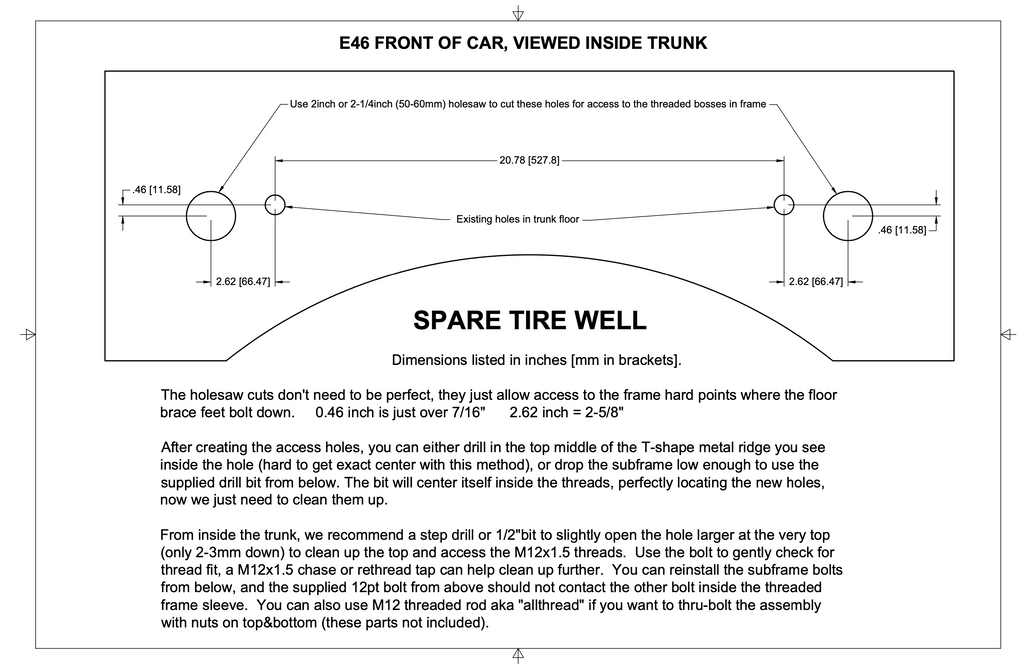 E46 FRONT OF CAR, VIEWED INSIDE TRUNK

Use 2inch or 2-1/4inch (50-60mm) holesaw to cut these holes for access to the threaded bosses in frame

20.78 [527.8]

.46 [11.58]

Existing holes in trunk floor

.46 [11.58]

2.62 [66.47]

2.62 [66.47]

SPARE TIRE WELL

Dimensions listed in inches [mm in brackets].

The holesaw cuts don't need to be perfect, they just allow access to the frame hard points where the floor brace feet bolt down. 0.46 inch is just over 7/16" 2.62 inch = 2-5/8"

After creating the access holes, you can either drill in the top middle of the T-shape metal ridge you see inside the hole (hard to get exact center with this method), or drop the subframe low enough to use the supplied drill bit from below. The bit will center itself inside the threads, perfectly locating the new holes, now we just need to clean them up.

From inside the trunk, we recommend a step drill or 1/2"bit to slightly open the hole larger at the very top (only 2-3mm down) to clean up the top and access the M12x1.5 threads. Use the bolt to gently check for thread fit, a M12x1.5 chase or rethread tap can help clean up further. You can reinstall the subframe bolts from below, and the supplied 12pt bolt from above should not contact the other bolt inside the threaded frame sleeve. You can also use M12 threaded rod aka "allthread" if you want to thru-bolt the assembly with nuts on top&bottom (these parts not included).