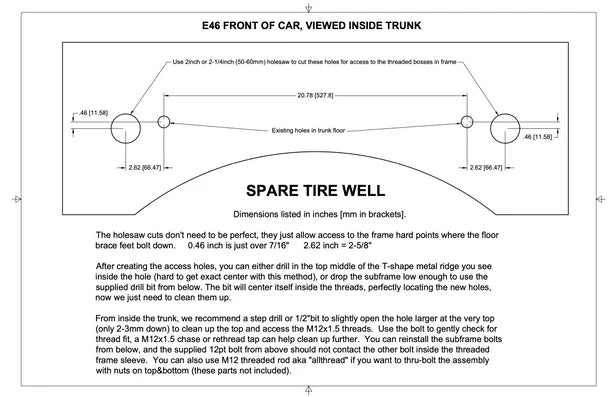 E46 FRONT OF CAR, VIEWED INSIDE TRUNK

Use 2inch or 2-1/4inch (50-60mm) holesaw to cut these holes for access to the threaded bosses in frame

20.78 [527.8]

.46 [11.58]

Existing holes in trunk floor

.46 [11.58]

2.62 [66.47]

2.62 [66.47]

SPARE TIRE WELL

Dimensions listed in inches [mm in brackets].

The holesaw cuts don't need to be perfect, they just allow access to the frame hard points where the floor brace feet bolt down. 0.46 inch is just over 7/16" 2.62 inch = 2-5/8"

After creating the access holes, you can either drill in the top middle of the T-shape metal ridge you see inside the hole (hard to get exact center with this method), or drop the subframe low enough to use the supplied drill bit from below. The bit will center itself inside the threads, perfectly locating the new holes, now we just need to clean them up.

From inside the trunk, we recommend a step drill or 1/2"bit to slightly open the hole larger at the very top (only 2-3mm down) to clean up the top and access the M12x1.5 threads. Use the bolt to gently check for thread fit, a M12x1.5 chase or rethread tap can help clean up further. You can reinstall the subframe bolts from below, and the supplied 12pt bolt from above should not contact the other bolt inside the threaded frame sleeve. You can also use M12 threaded rod aka "allthread" if you want to thru-bolt the assembly with nuts on top&bottom (these parts not included).